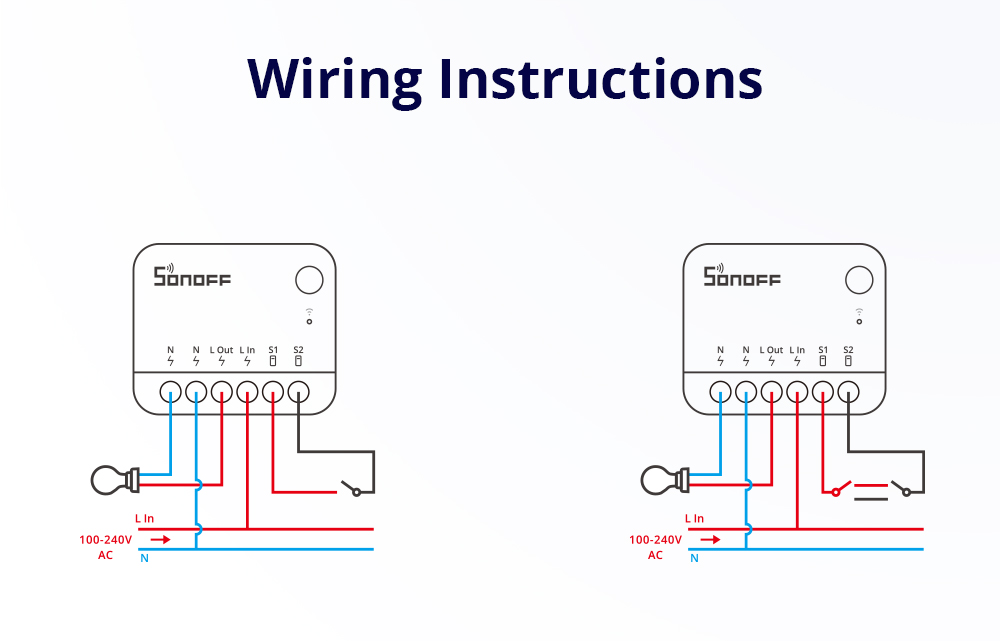 Wiring Instructions

SONOFF

N N L Out L In S1 S2

L In
100-240V AC
N

SONOFF

N N L Out L In S1 S2

L In
100-240V AC
N