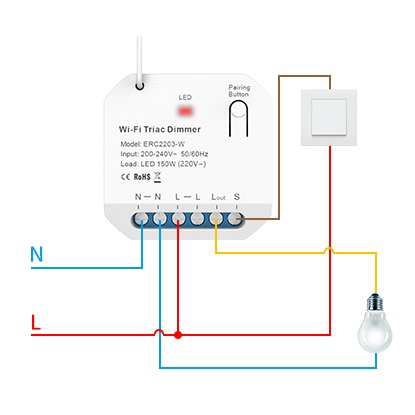 LED

Pairing Button

Wi-Fi Triac Dimmer

Model: ERC2203-W
Input: 200-240V~ 50/60Hz
Load: LED 150W (220V~)

CE RoHS

N — N L — L $L_{out}$ S

N

L