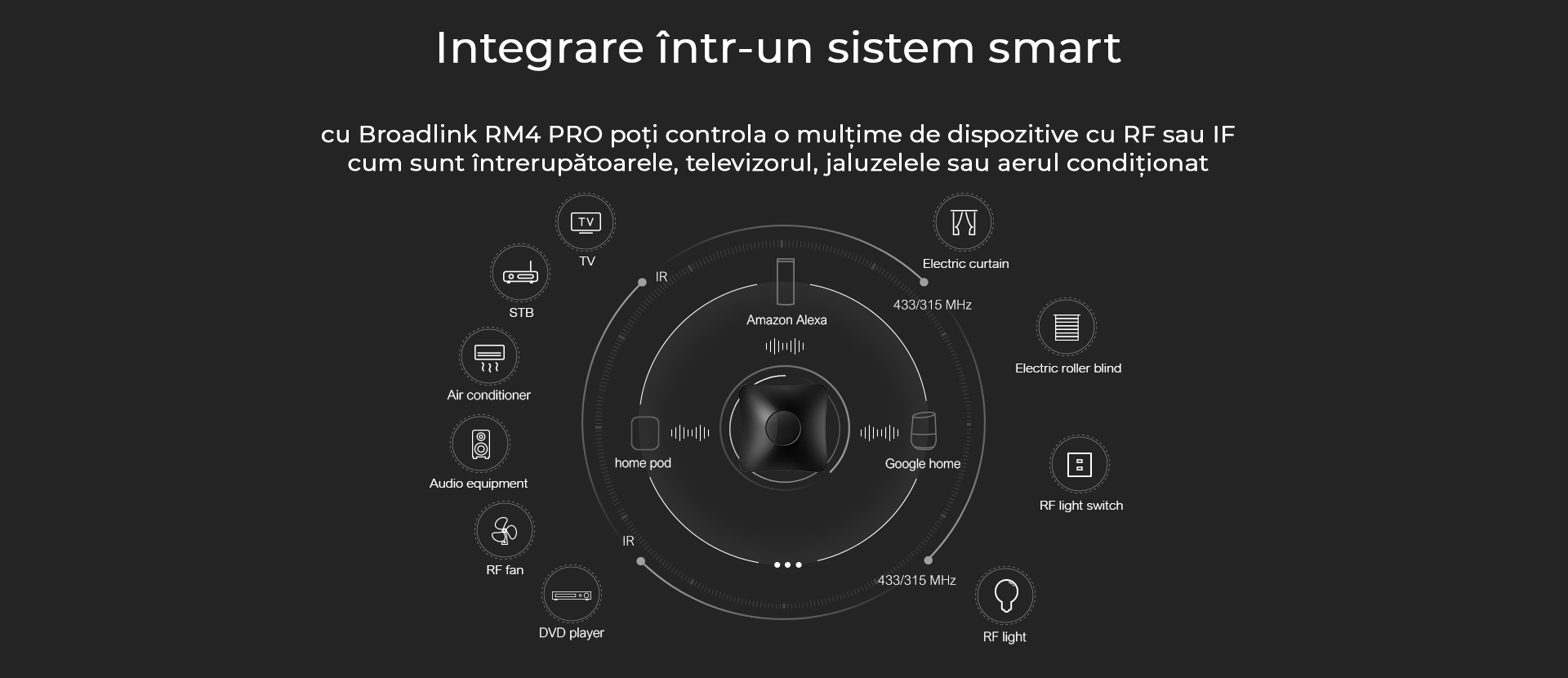 Integrare într-un sistem smart

cu Broadlink RM4 PRO poți controla o mulțime de dispozitive cu RF sau IF cum sunt întrerupătoarele, televizorul, jaluzelele sau aerul condiționat

TV

TV

STB

Air conditioner

Audio equipment

RF fan

DVD player

IR

IR

Amazon Alexa

home pod

Google home

433/315 MHz

433/315 MHz

Electric curtain

Electric roller blind

RF light switch

RF light