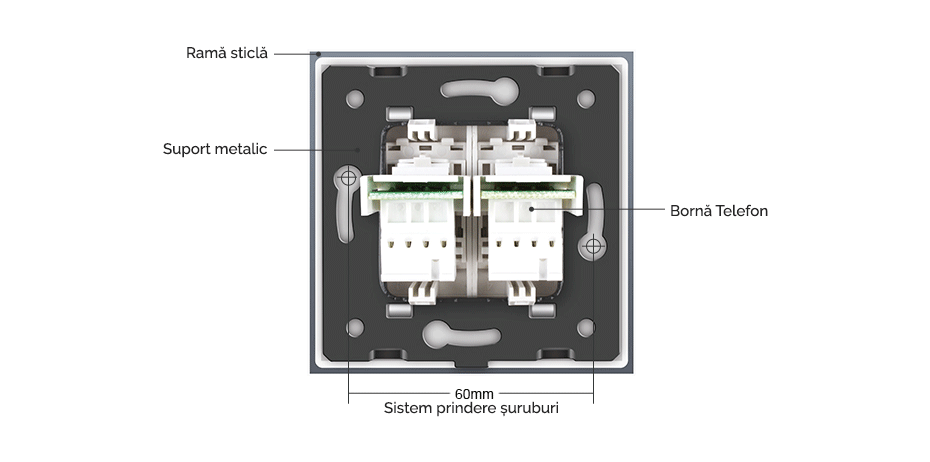 Ramă sticlă

Suport metalic

Bornă Telefon

60mm
Sistem prindere șuruburi